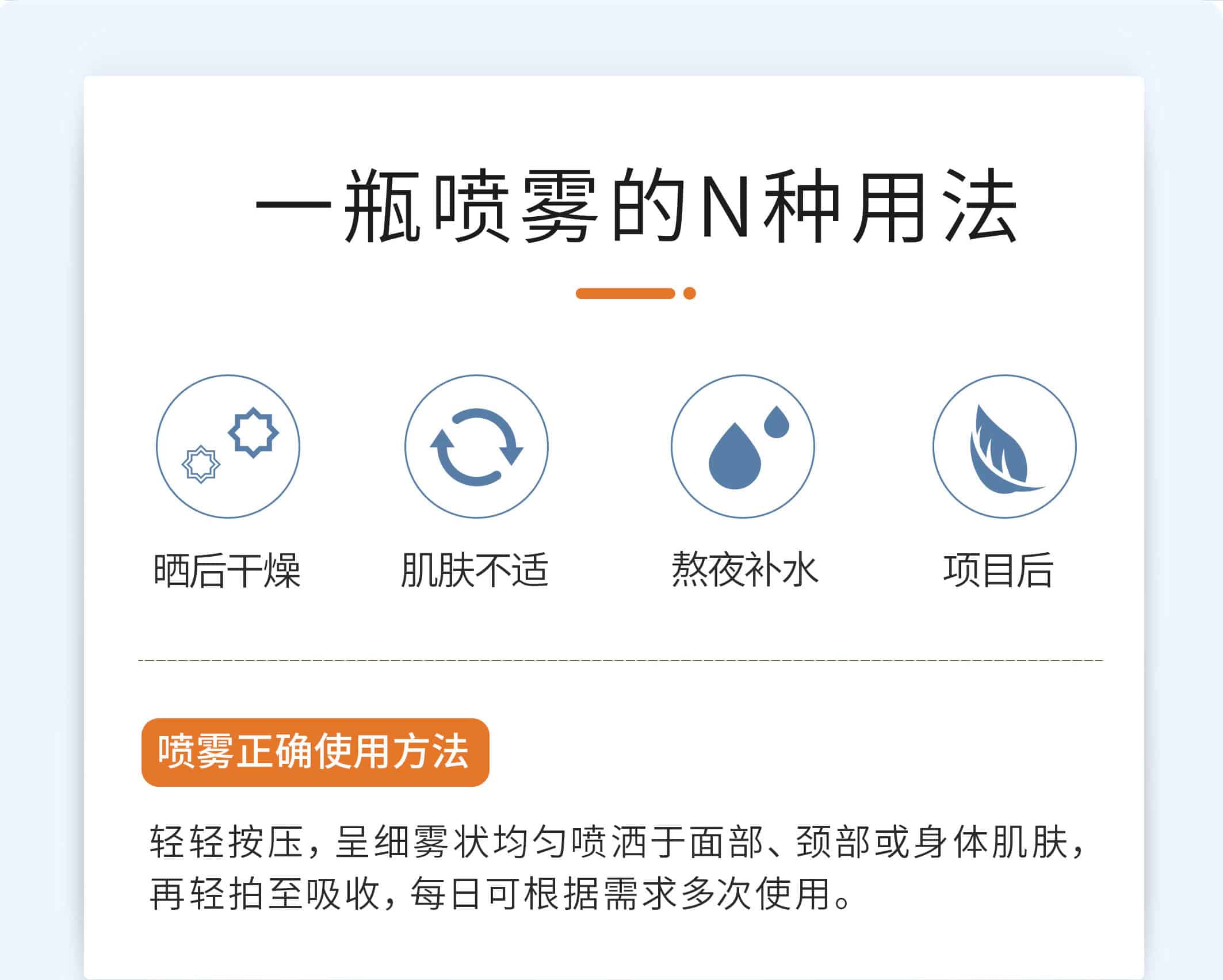 一瓶喷雾的N种用法

晒后干燥

肌肤不适

熬夜补水

项目后

喷雾正确使用方法

轻轻按压，呈细雾状均匀喷洒于面部、颈部或身体肌肤，再轻拍至吸收，每日可根据需求多次使用。